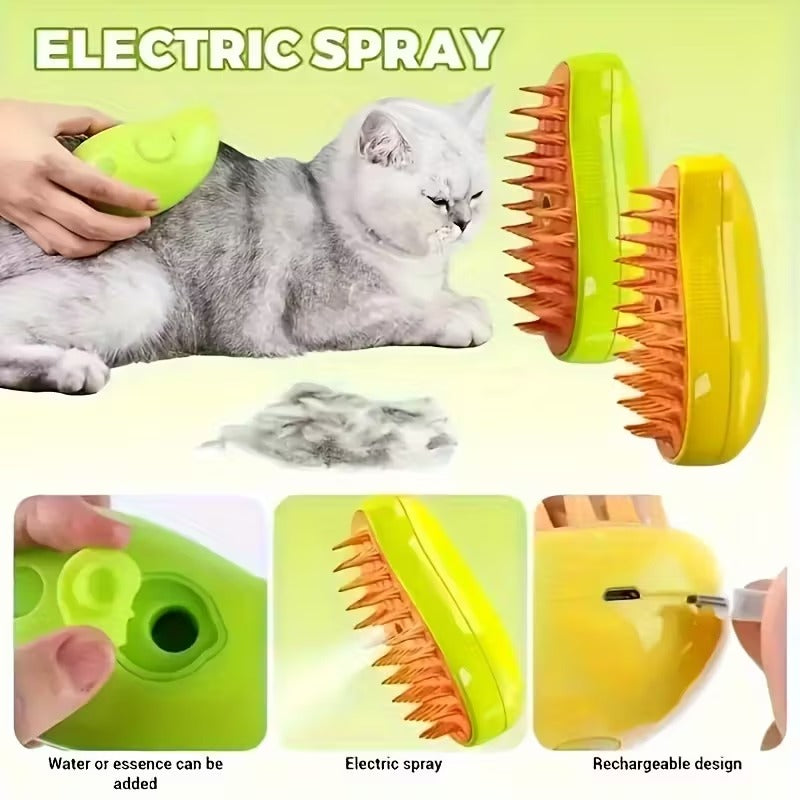 ELECTRIC SPRAY

Water or essence can be added

Electric spray

Rechargeable design