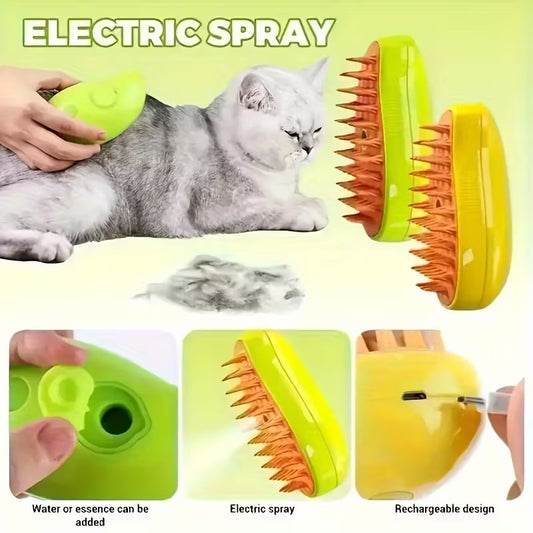 ELECTRIC SPRAY

Water or essence can be added

Electric spray

Rechargeable design